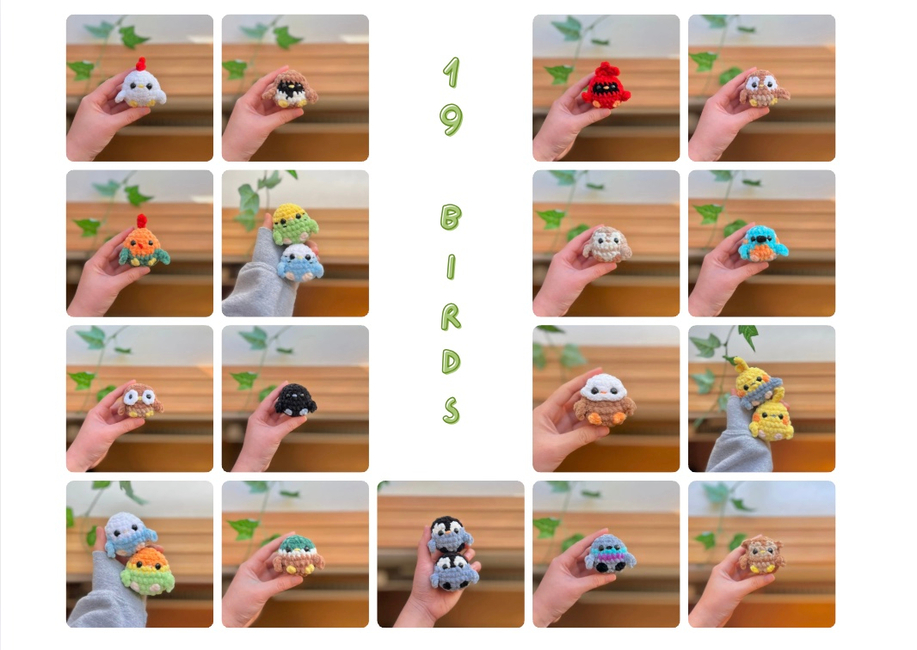 19 BIRDS