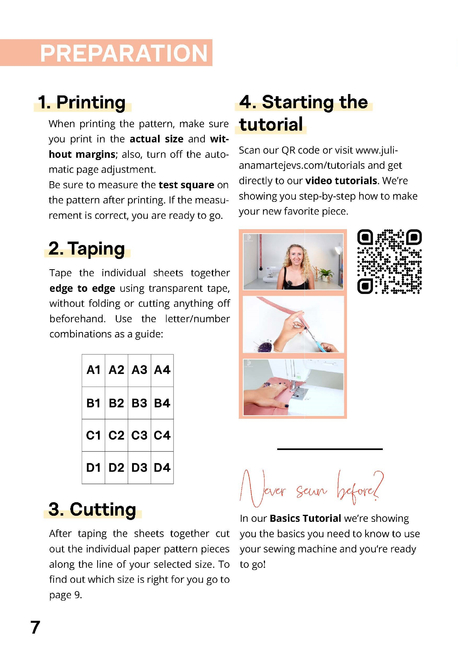 PREPARATION

1. Printing

When printing the pattern, make sure you print in the actual size and without margins; also, turn off the automatic page adjustment.
Be sure to measure the test square on the pattern after printing. If the measurement is correct, you are ready to go.

2. Taping

Tape the individual sheets together edge to edge using transparent tape, without folding or cutting anything off beforehand. Use the letter/number combinations as a guide:

| A1 | A2 | A3 | A4 |
|---|---|---|---|
| B1 | B2 | B3 | B4 |
| C1 | C2 | C3 | C4 |
| D1 | D2 | D3 | D4 |

3. Cutting

After taping the sheets together cut out the individual paper pattern pieces along the line of your selected size. To find out which size is right for you go to page 9.

4. Starting the tutorial

Scan our QR code or visit www.julianamartejevs.com/tutorials and get directly to our video tutorials. We're showing you step-by-step how to make your new favorite piece.

Never sewn before?

In our Basics Tutorial we're showing you the basics you need to know to use your sewing machine and you're ready to go!

7