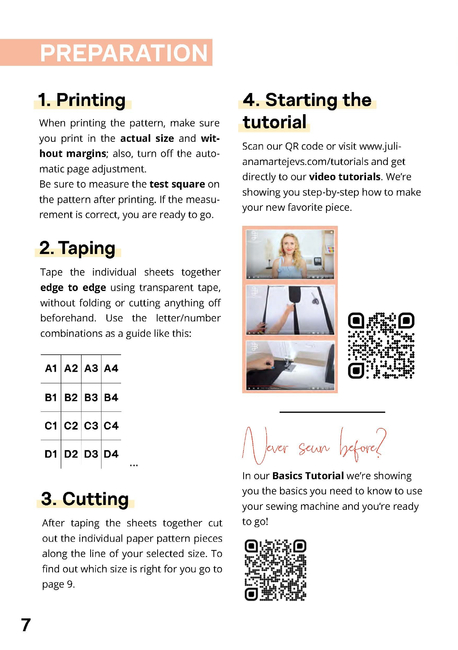 PREPARATION

1. Printing

When printing the pattern, make sure you print in the actual size and without margins; also, turn off the automatic page adjustment.
Be sure to measure the test square on the pattern after printing. If the measurement is correct, you are ready to go.

2. Taping

Tape the individual sheets together edge to edge using transparent tape, without folding or cutting anything off beforehand. Use the letter/number combinations as a guide like this:

| A1 | A2 | A3 | A4 |
|---|---|---|---|
| B1 | B2 | B3 | B4 |
| C1 | C2 | C3 | C4 |
| D1 | D2 | D3 | D4 |

...

3. Cutting

After taping the sheets together cut out the individual paper pattern pieces along the line of your selected size. To find out which size is right for you go to page 9.

4. Starting the tutorial

Scan our QR code or visit www.julianamartejevs.com/tutorials and get directly to our video tutorials. We're showing you step-by-step how to make your new favorite piece.

Never sewn before?

In our Basics Tutorial we're showing you the basics you need to know to use your sewing machine and you're ready to go!

7